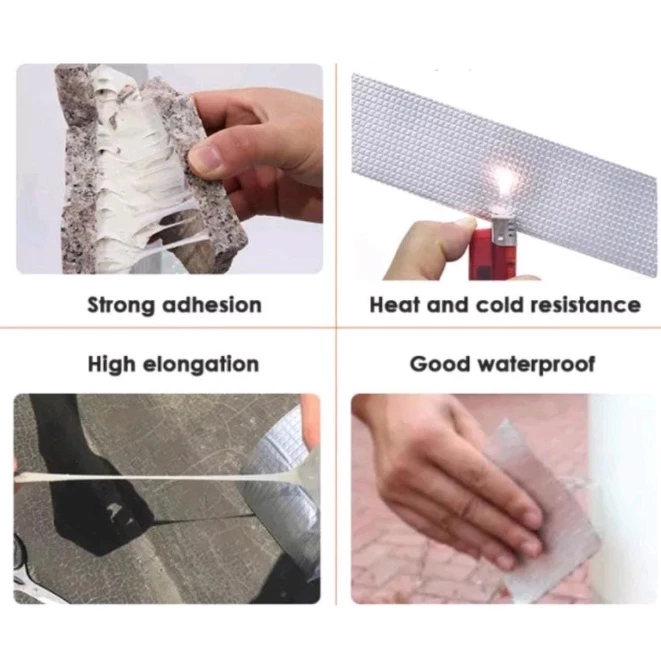 Strong adhesion

Heat and cold resistance

High elongation

Good waterproof