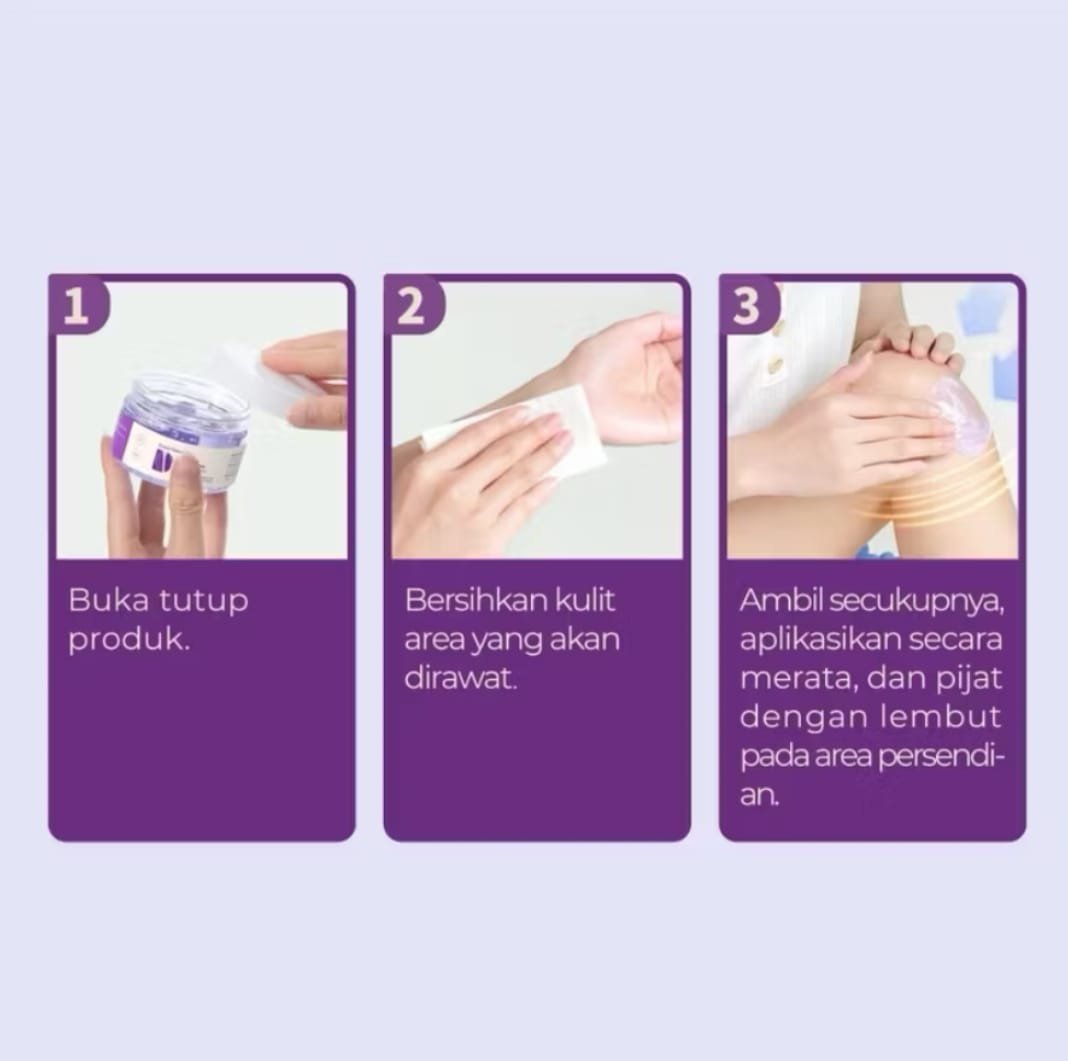 1

Buka tutup produk.

2

Bersihkan kulit area yang akan dirawat.

3

Ambil secukupnya, aplikasikan secara merata, dan pijat dengan lembut pada area persendian.